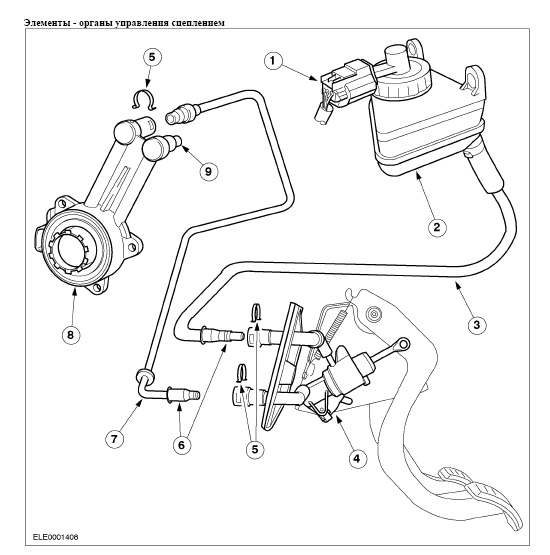 Элементы - органы управления сцеплением

5

1

9

2

8

3

7

6

5

4

ELE0001408