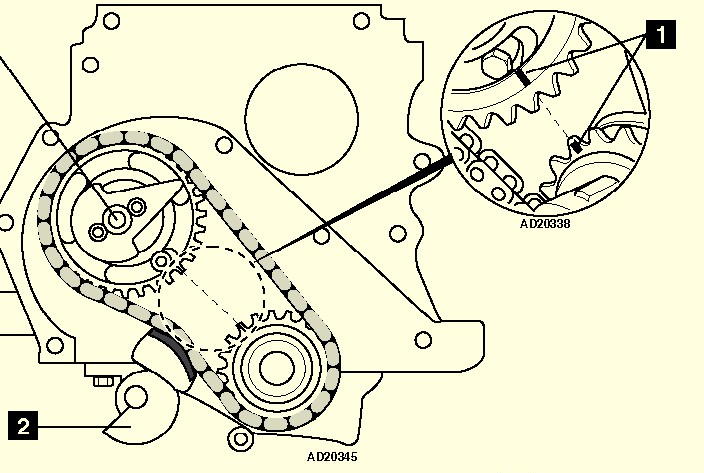 1
AD20338
2
AD20345